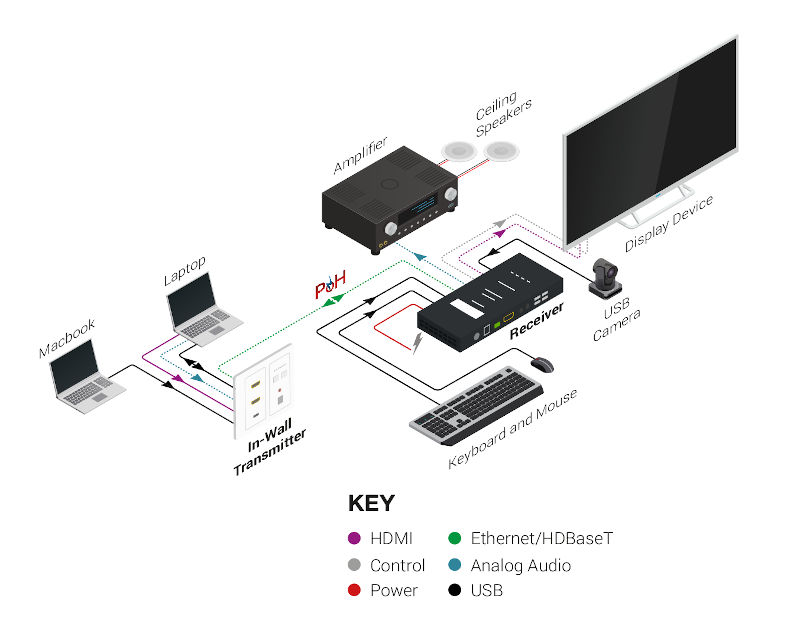 Ceiling Speakers

Amplifier

Display Device

Laptop

PoH

Macbook

Receiver

USB Camera

In-Wall Transmitter

Keyboard and Mouse

KEY

HDMI
Control
Power

Ethernet/HDBaseT
Analog Audio
USB